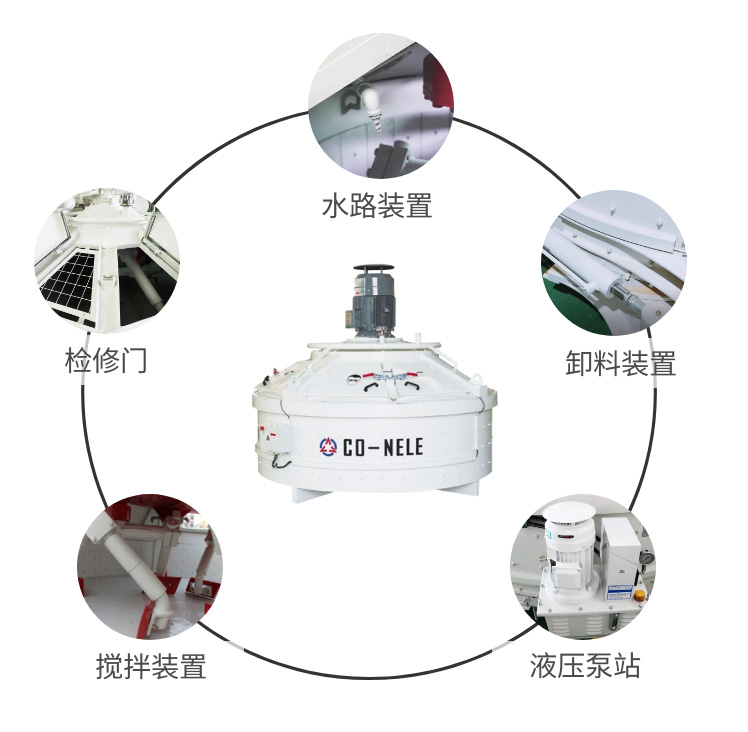 水路装置

检修门

卸料装置

CO-NELE

搅拌装置

液压泵站